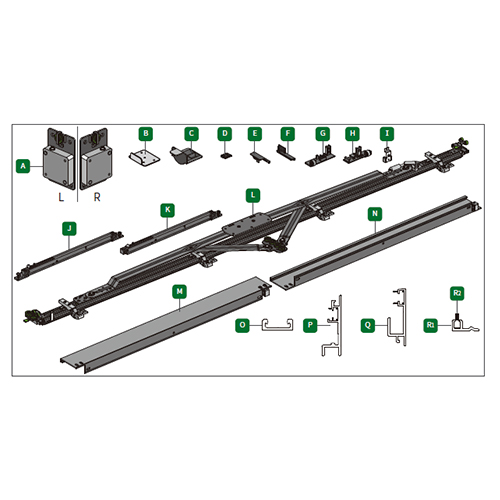 A
L
R
B
C
D
E
F
G
H
I
J
K
L
N
M
O
P
Q
R2
R1