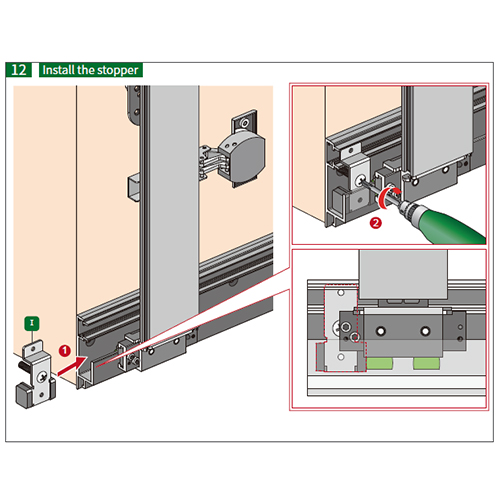 12 Install the stopper

I

1

2