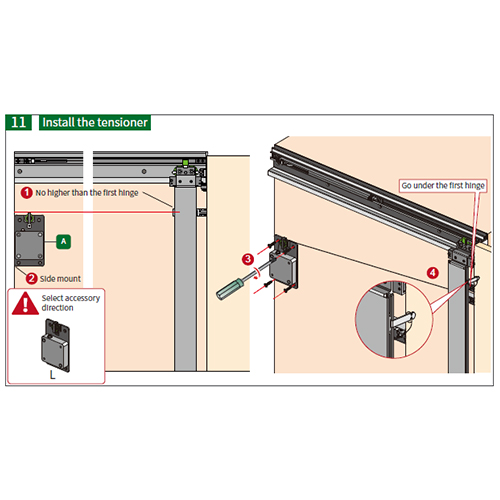 11 Install the tensioner

1 No higher than the first hinge

A

2 Side mount

Select accessory direction

L

3

Go under the first hinge

4