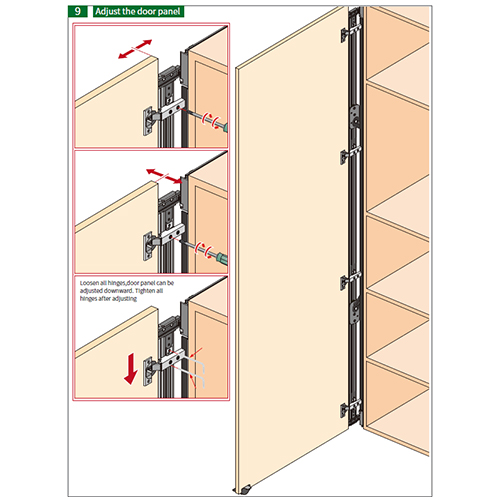 9 Adjust the door panel

Loosen all hinges,door panel can be adjusted downward. Tighten all hinges after adjusting