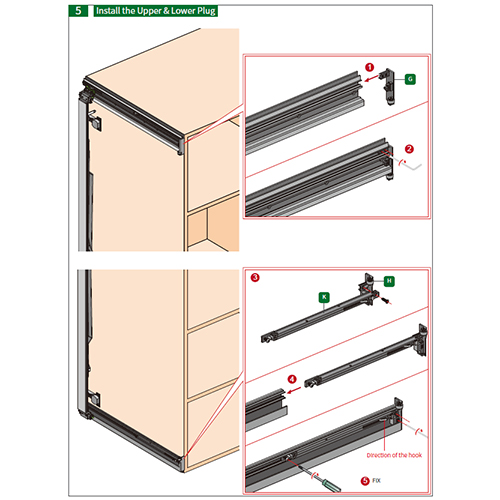 5 Install the Upper & Lower Plug

1

G

2

3

H

K

4

Direction of the hook

5 FIX