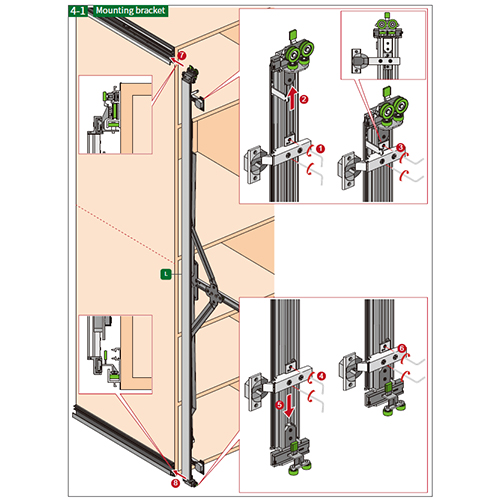 4-1 Mounting bracket

7

2

1

3

L

4

5

6

8