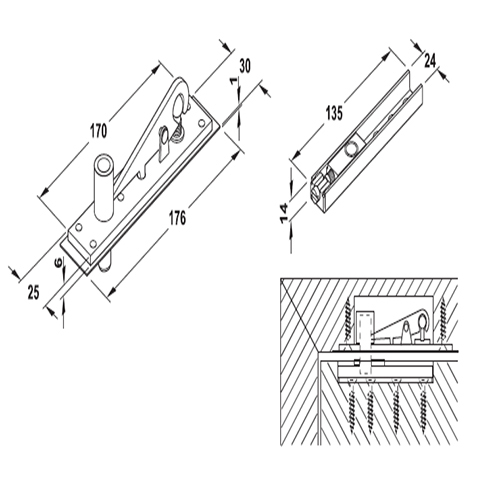 30
1
170
176
6
25
24
135
14